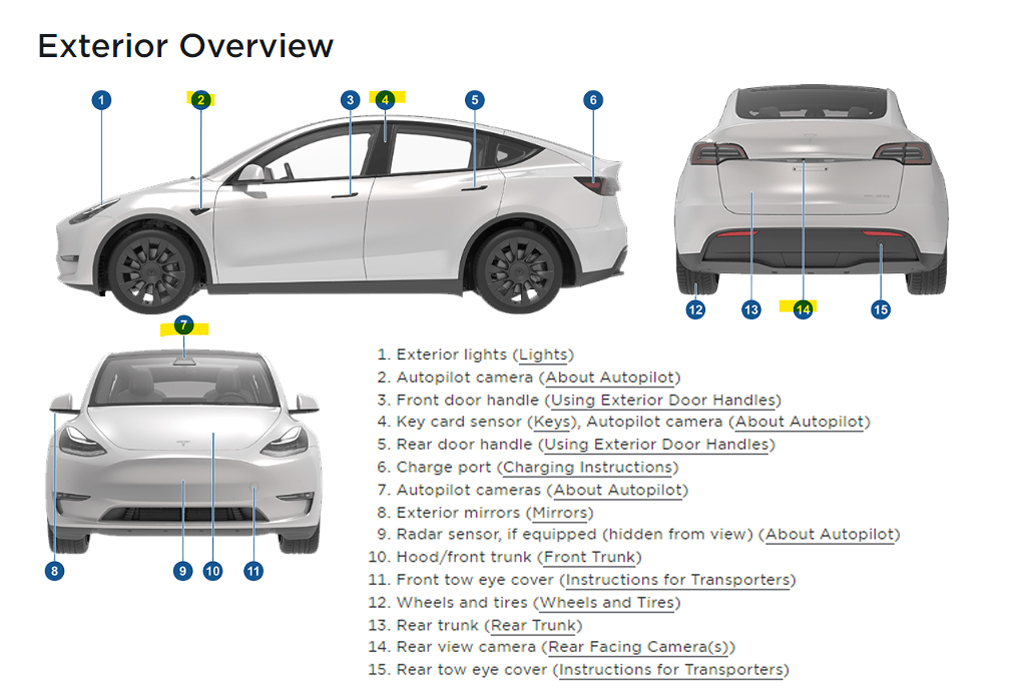 Exterior Overview

1 2 3 4 5 6

12 13 14 15

7

8 9 10 11

1. Exterior lights (Lights)
2. Autopilot camera (About Autopilot)
3. Front door handle (Using Exterior Door Handles)
4. Key card sensor (Keys), Autopilot camera (About Autopilot)
5. Rear door handle (Using Exterior Door Handles)
6. Charge port (Charging Instructions)
7. Autopilot cameras (About Autopilot)
8. Exterior mirrors (Mirrors)
9. Radar sensor, if equipped (hidden from view) (About Autopilot)
10. Hood/front trunk (Front Trunk)
11. Front tow eye cover (Instructions for Transporters)
12. Wheels and tires (Wheels and Tires)
13. Rear trunk (Rear Trunk)
14. Rear view camera (Rear Facing Camera(s))
15. Rear tow eye cover (Instructions for Transporters)