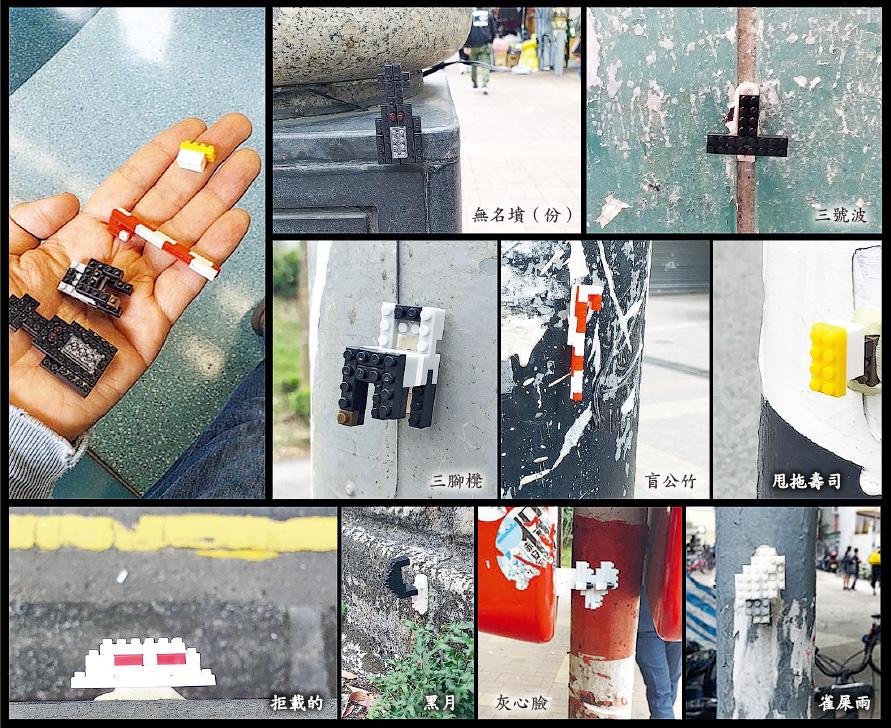 無名墳（份）

三號波

三腳櫈

盲公竹

甩拖壽司

拒載的

黑月

灰心臉

雀屎雨