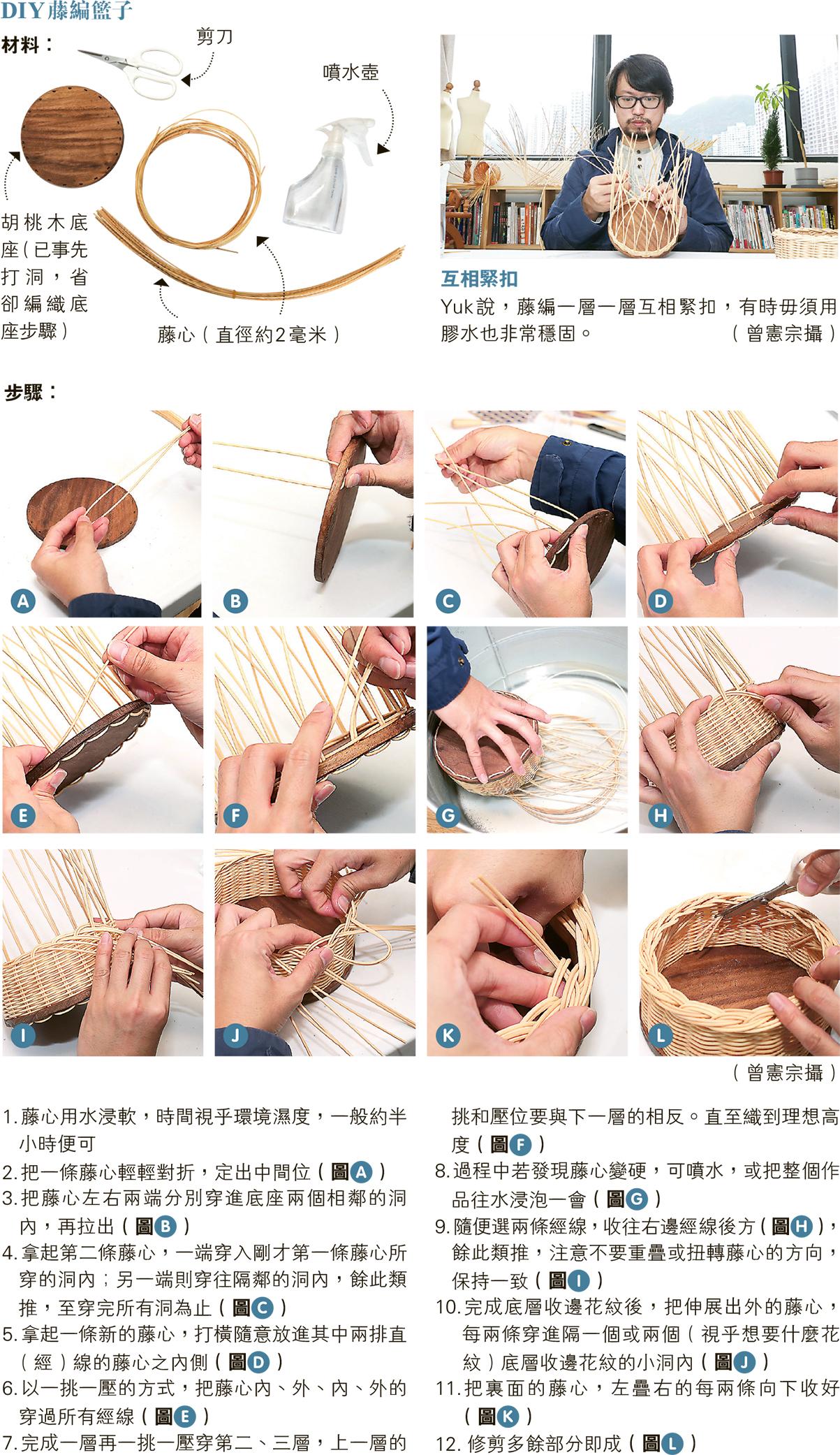 DIY藤編籃子

材料：

剪刀

噴水壺

胡桃木底座（已事先打洞，省卻編織底座步驟）

藤心（直徑約2毫米）

互相緊扣

Yuk說，藤編一層一層互相緊扣，有時毋須用膠水也非常穩固。（曾憲宗攝）

步驟：

A

B

C

D

E

F

G

H

I

J

K

L

（曾憲宗攝）

1. 藤心用水浸軟，時間視乎環境濕度，一般約半小時便可
2. 把一條藤心輕輕對折，定出中間位（圖A）
3. 把藤心左右兩端分別穿進底座兩個相鄰的洞內，再拉出（圖B）
4. 拿起第二條藤心，一端穿入剛才第一條藤心所穿的洞內；另一端則穿往隔鄰的洞內，餘此類推，至穿完所有洞為止（圖C）
5. 拿起一條新的藤心，打橫隨意放進其中兩排直（經）線的藤心之內側（圖D）
6. 以一挑一壓的方式，把藤心內、外、內、外的穿過所有經線（圖E）
7. 完成一層再一挑一壓穿第二、三層，上一層的挑和壓位要與下一層的相反。直至織到理想高度（圖F）
8. 過程中若發現藤心變硬，可噴水，或把整個作品往水浸泡一會（圖G）
9. 隨便選兩條經線，收往右邊經線後方（圖H），餘此類推，注意不要重疊或扭轉藤心的方向，保持一致（圖I）
10. 完成底層收邊花紋後，把伸展出外的藤心，每兩條穿進隔一個或兩個（視乎想要什麼花紋）底層收邊花紋的小洞內（圖J）
11. 把裏面的藤心，左疊右的每兩條向下收好（圖K）
12. 修剪多餘部分即成（圖L）