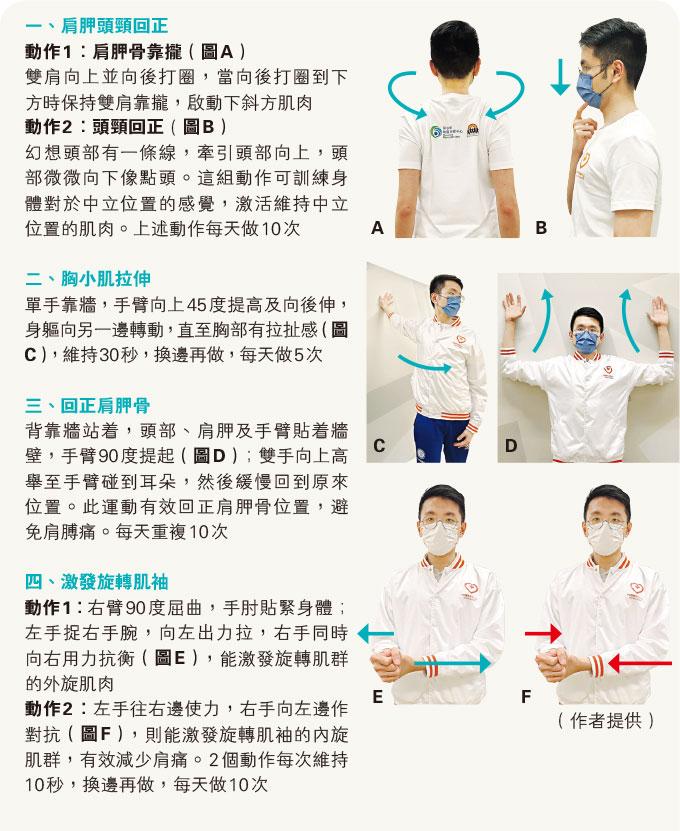 一、肩胛頭頸回正

動作1：肩胛骨靠攏（圖A）
雙肩向上並向後打圈，當向後打圈到下方時保持雙肩靠攏，啟動下斜方肌肉

動作2：頭頸回正（圖B）
幻想頭部有一條線，牽引頭部向上，頭部微微向下像點頭。這組動作可訓練身體對於中立位置的感覺，激活維持中立位置的肌肉。上述動作每天做10次

A

B

二、胸小肌拉伸

單手靠牆，手臂向上45度提高及向後伸，身軀向另一邊轉動，直至胸部有拉扯感（圖C），維持30秒，換邊再做，每天做5次

三、回正肩胛骨

背靠牆站着，頭部、肩胛及手臂貼着牆壁，手臂90度提起（圖D）；雙手向上高舉至手臂碰到耳朵，然後緩慢回到原來位置。此運動有效回正肩胛骨位置，避免肩膊痛。每天重複10次

C

D

四、激發旋轉肌袖

動作1：右臂90度屈曲，手肘貼緊身體；左手捉右手腕，向左出力拉，右手同時向右用力抗衡（圖E），能激發旋轉肌群的外旋肌肉

動作2：左手往右邊使力，右手向左邊作對抗（圖F），則能激發旋轉肌袖的內旋肌群，有效減少肩痛。2個動作每次維持10秒，換邊再做，每天做10次

E

F

（作者提供）