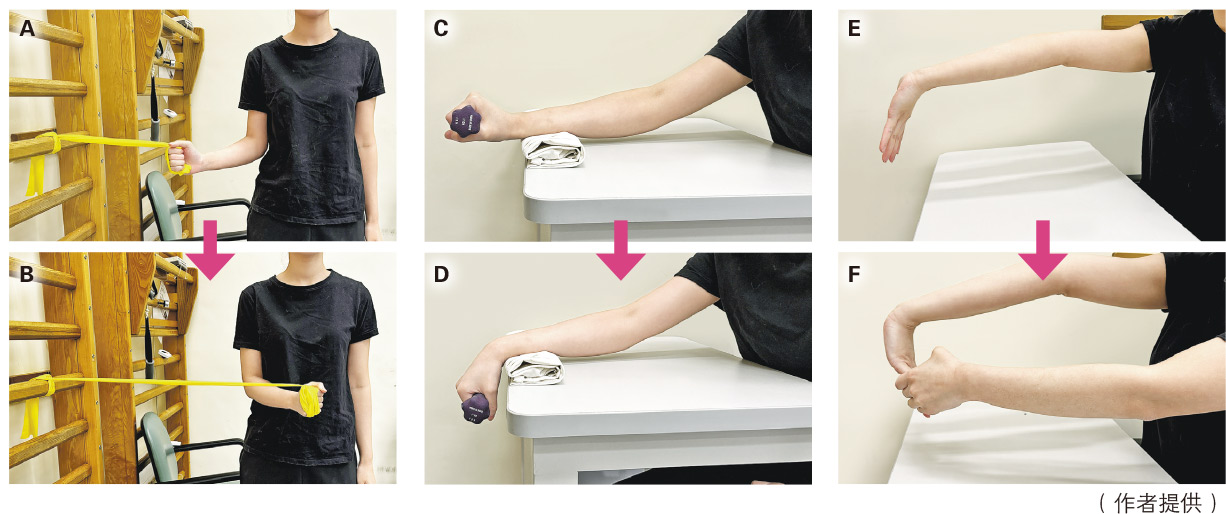 A
B
C
D
E
F
（作者提供）